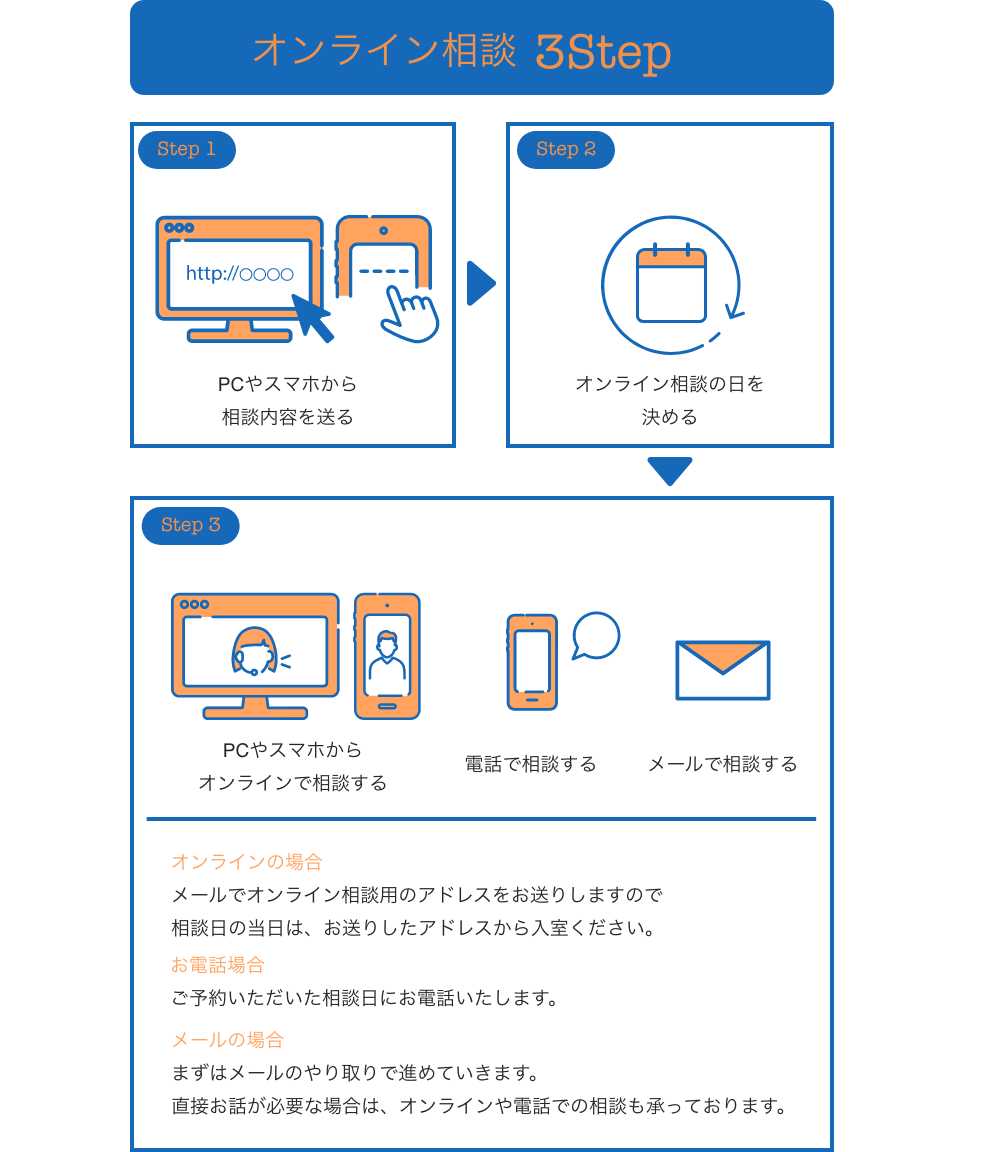 オンライン相談 3Step

Step 1

http://○○○○

PCやスマホから
相談内容を送る

Step 2

オンライン相談の日を
決める

Step 3

PCやスマホから
オンラインで相談する

電話で相談する

メールで相談する

オンラインの場合
メールでオンライン相談用のアドレスをお送りしますので
相談日の当日は、お送りしたアドレスから入室ください。

お電話場合
ご予約いただいた相談日にお電話いたします。

メールの場合
まずはメールのやり取りで進めていきます。
直接お話が必要な場合は、オンラインや電話での相談も承っております。